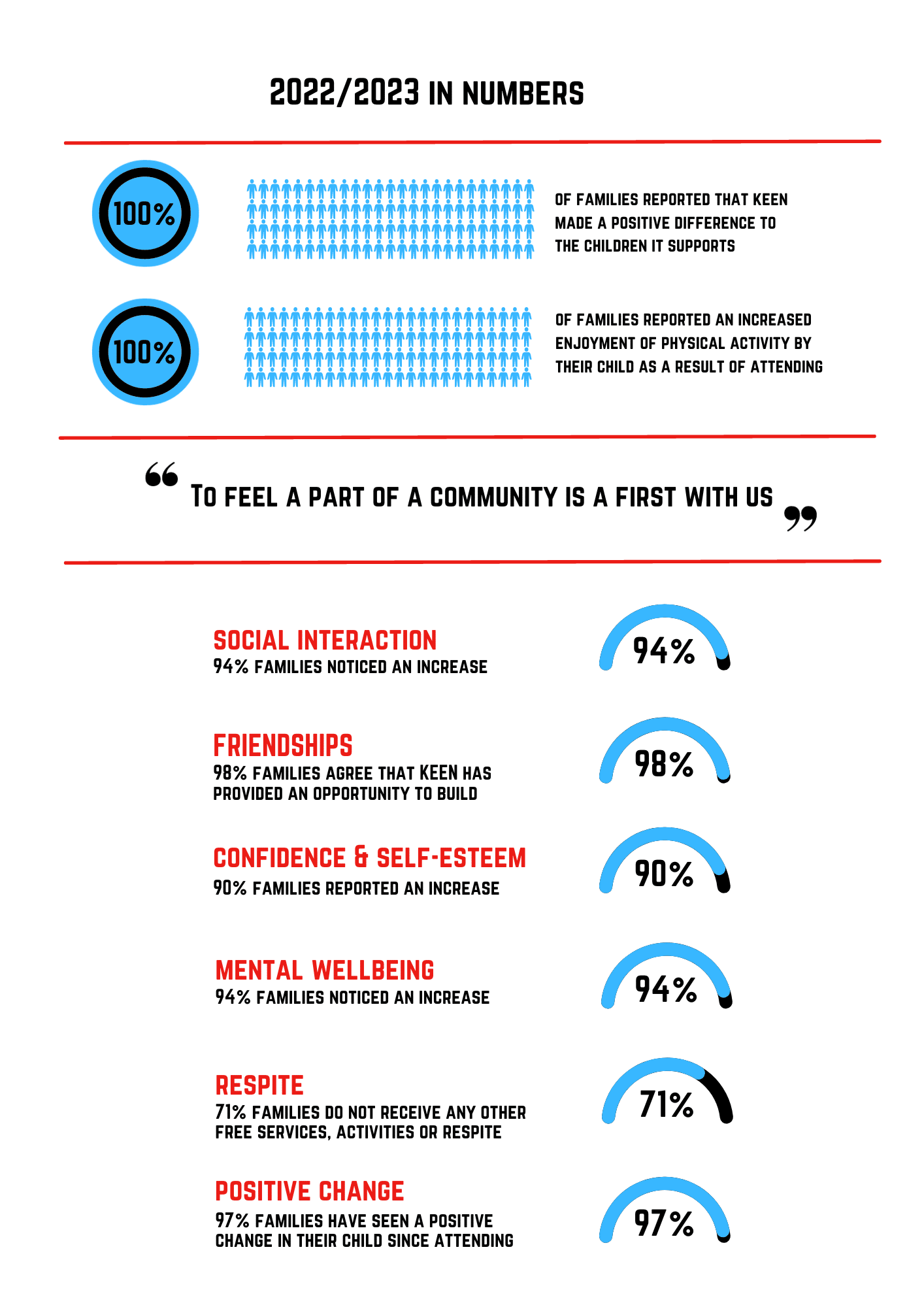 2022/2023 IN NUMBERS

100%

OF FAMILIES REPORTED THAT KEEN MADE A POSITIVE DIFFERENCE TO THE CHILDREN IT SUPPORTS

100%

OF FAMILIES REPORTED AN INCREASED ENJOYMENT OF PHYSICAL ACTIVITY BY THEIR CHILD AS A RESULT OF ATTENDING

“ TO FEEL A PART OF A COMMUNITY IS A FIRST WITH US ”

SOCIAL INTERACTION
94% FAMILIES NOTICED AN INCREASE

94%

FRIENDSHIPS
98% FAMILIES AGREE THAT KEEN HAS PROVIDED AN OPPORTUNITY TO BUILD

98%

CONFIDENCE & SELF-ESTEEM
90% FAMILIES REPORTED AN INCREASE

90%

MENTAL WELLBEING
94% FAMILIES NOTICED AN INCREASE

94%

RESPITE
71% FAMILIES DO NOT RECEIVE ANY OTHER FREE SERVICES, ACTIVITIES OR RESPITE

71%

POSITIVE CHANGE
97% FAMILIES HAVE SEEN A POSITIVE CHANGE IN THEIR CHILD SINCE ATTENDING

97%