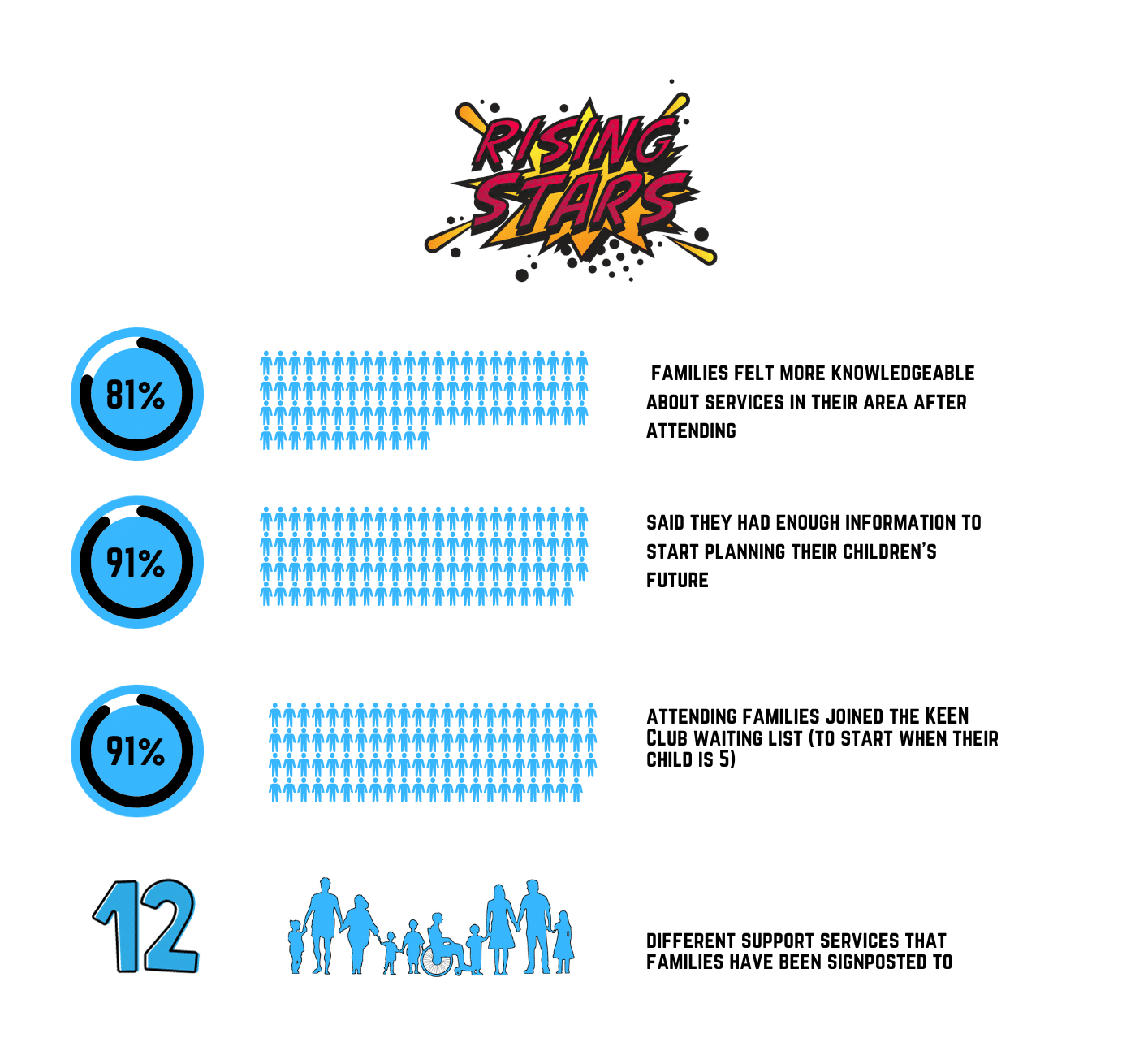 RISING STARS

81%

FAMILIES FELT MORE KNOWLEDGEABLE ABOUT SERVICES IN THEIR AREA AFTER ATTENDING

91%

SAID THEY HAD ENOUGH INFORMATION TO START PLANNING THEIR CHILDREN'S FUTURE

91%

ATTENDING FAMILIES JOINED THE KEEN CLUB WAITING LIST (TO START WHEN THEIR CHILD IS 5)

12

DIFFERENT SUPPORT SERVICES THAT FAMILIES HAVE BEEN SIGNPOSTED TO